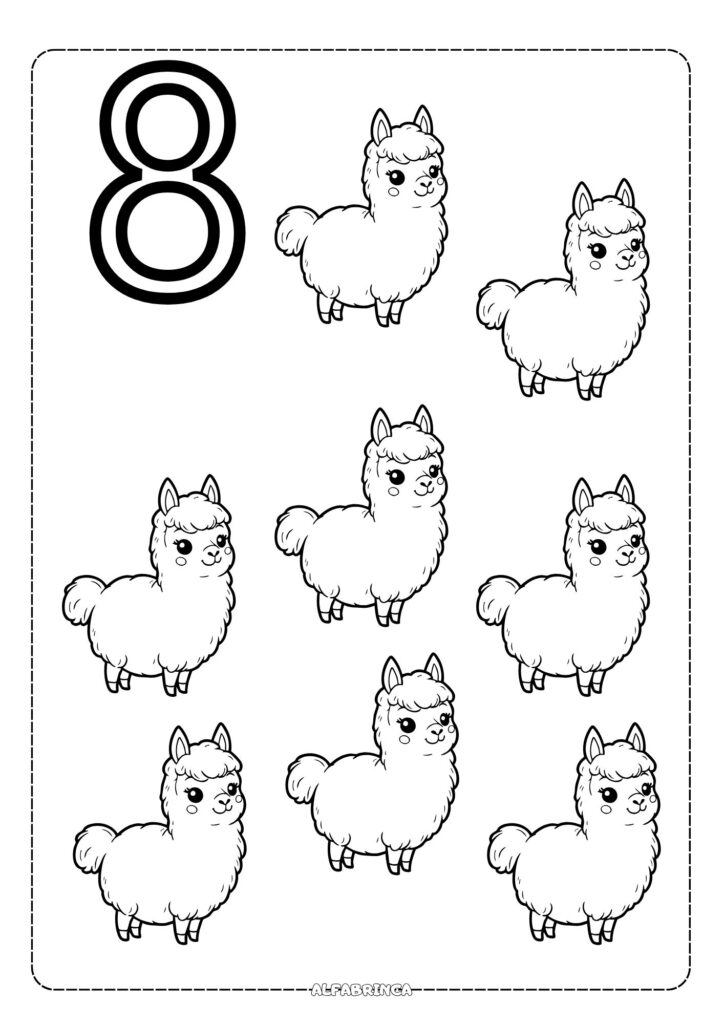 8

ALFABRINCA